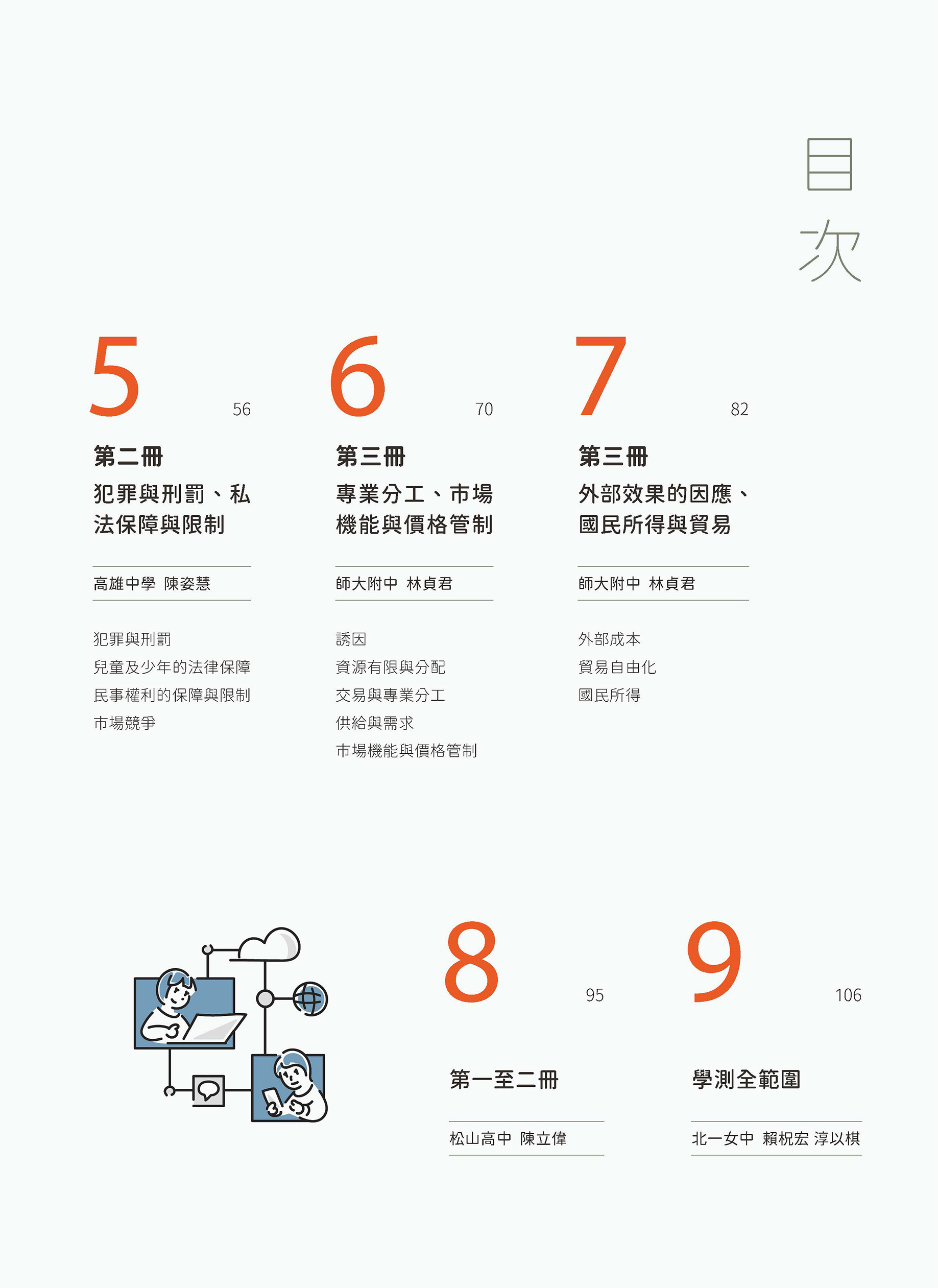 目次

5 56

第二冊

犯罪與刑罰、私法保障與限制

高雄中學 陳姿慧

犯罪與刑罰
兒童及少年的法律保障
民事權利的保障與限制
市場競爭

6 70

第三冊

專業分工、市場機能與價格管制

師大附中 林貞君

誘因
資源有限與分配
交易與專業分工
供給與需求
市場機能與價格管制

7 82

第三冊

外部效果的因應、國民所得與貿易

師大附中 林貞君

外部成本
貿易自由化
國民所得

8 95

第一至二冊

松山高中 陳立偉

9 106

學測全範圍

北一女中 賴柷宏 淳以棋